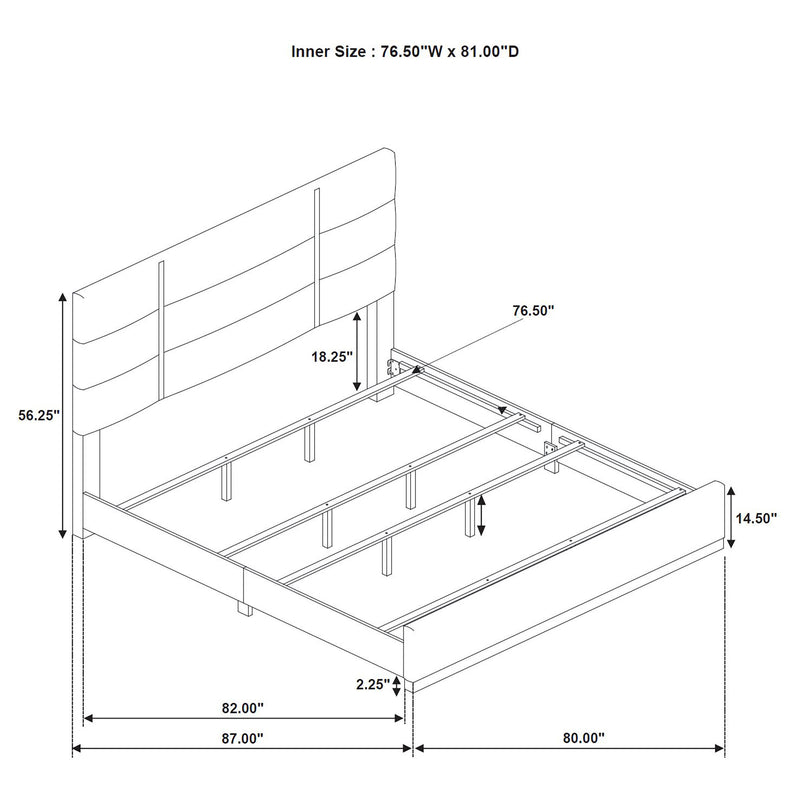 Inner Size : 76.50"W x 81.00"D

76.50"

18.25"

56.25"

14.50"

2.25"

82.00"

87.00"

80.00"